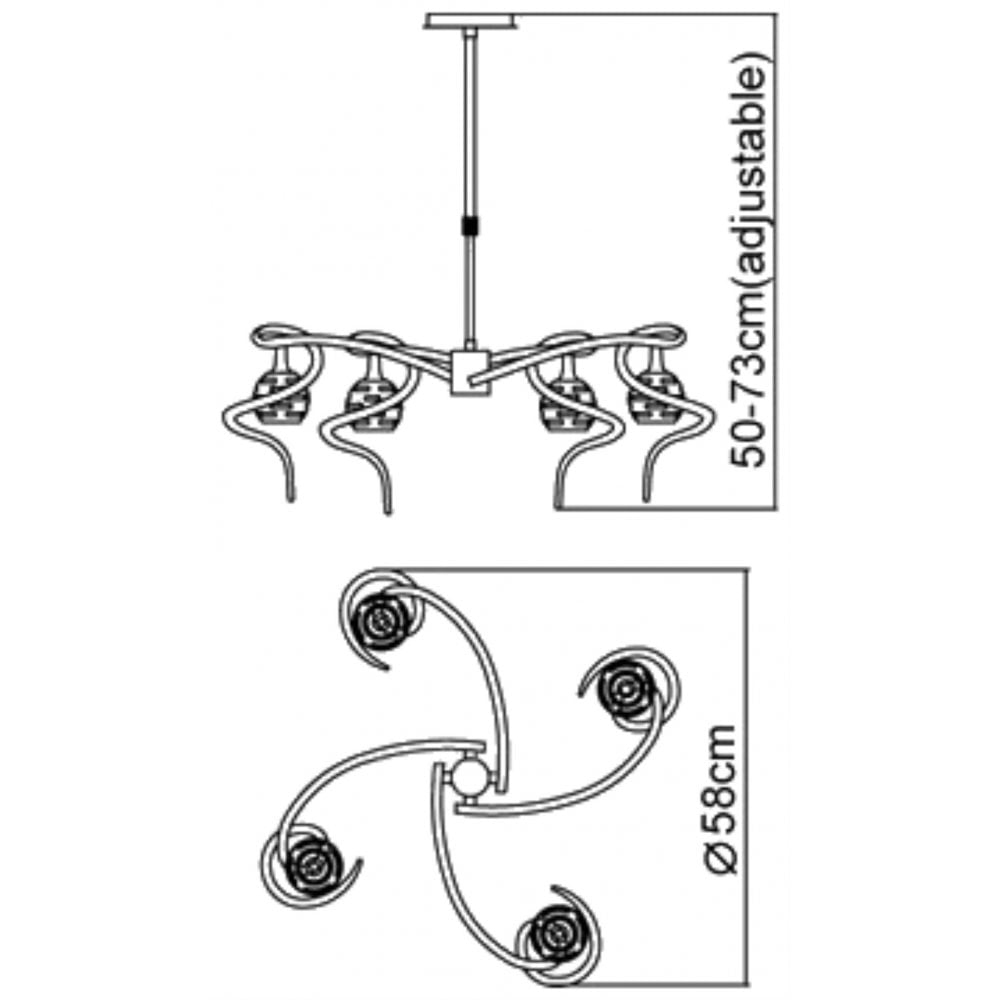 50-73cm(adjustable)

Ø58cm